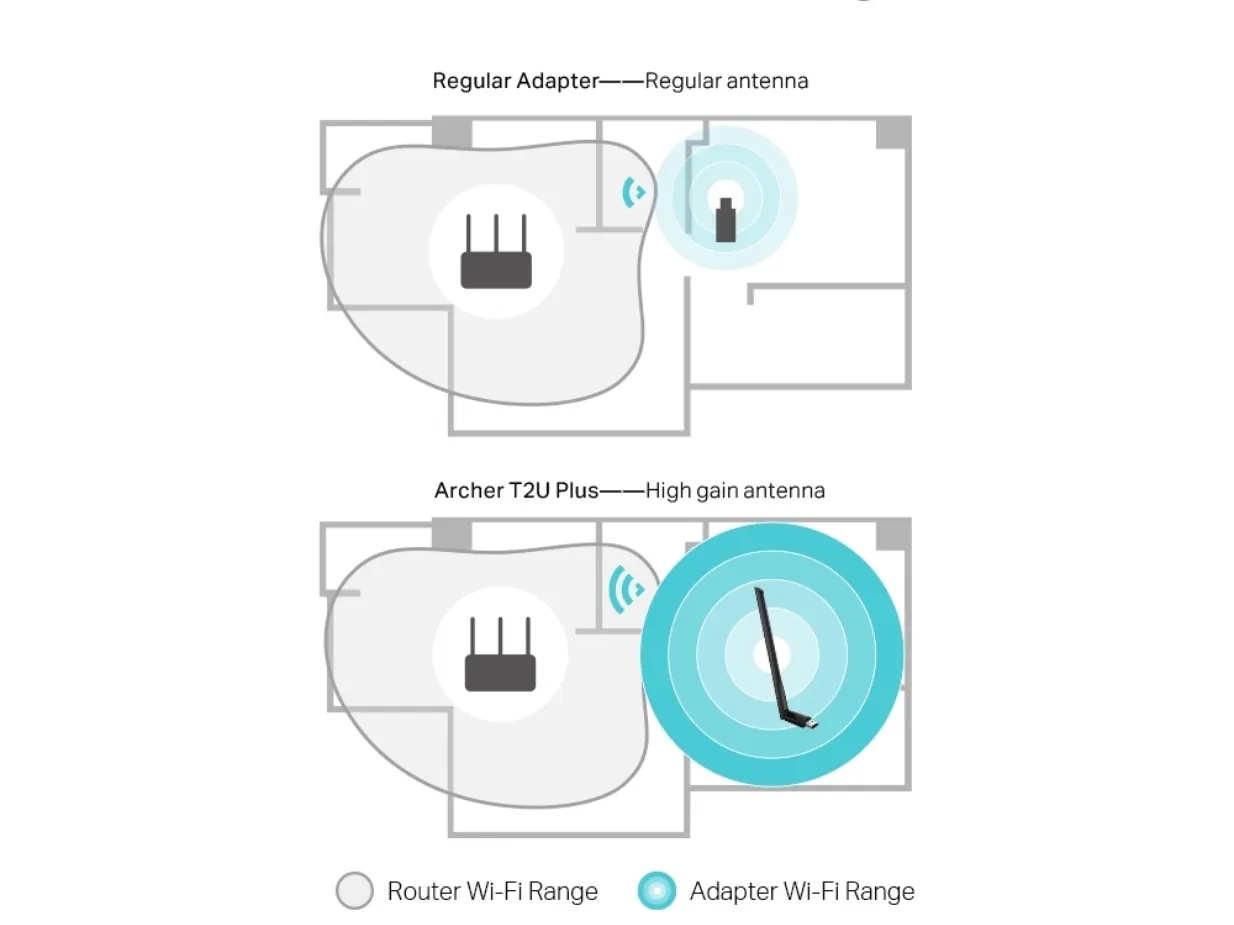 Regular Adapter——Regular antenna

Archer T2U Plus——High gain antenna

Router Wi-Fi Range Adapter Wi-Fi Range