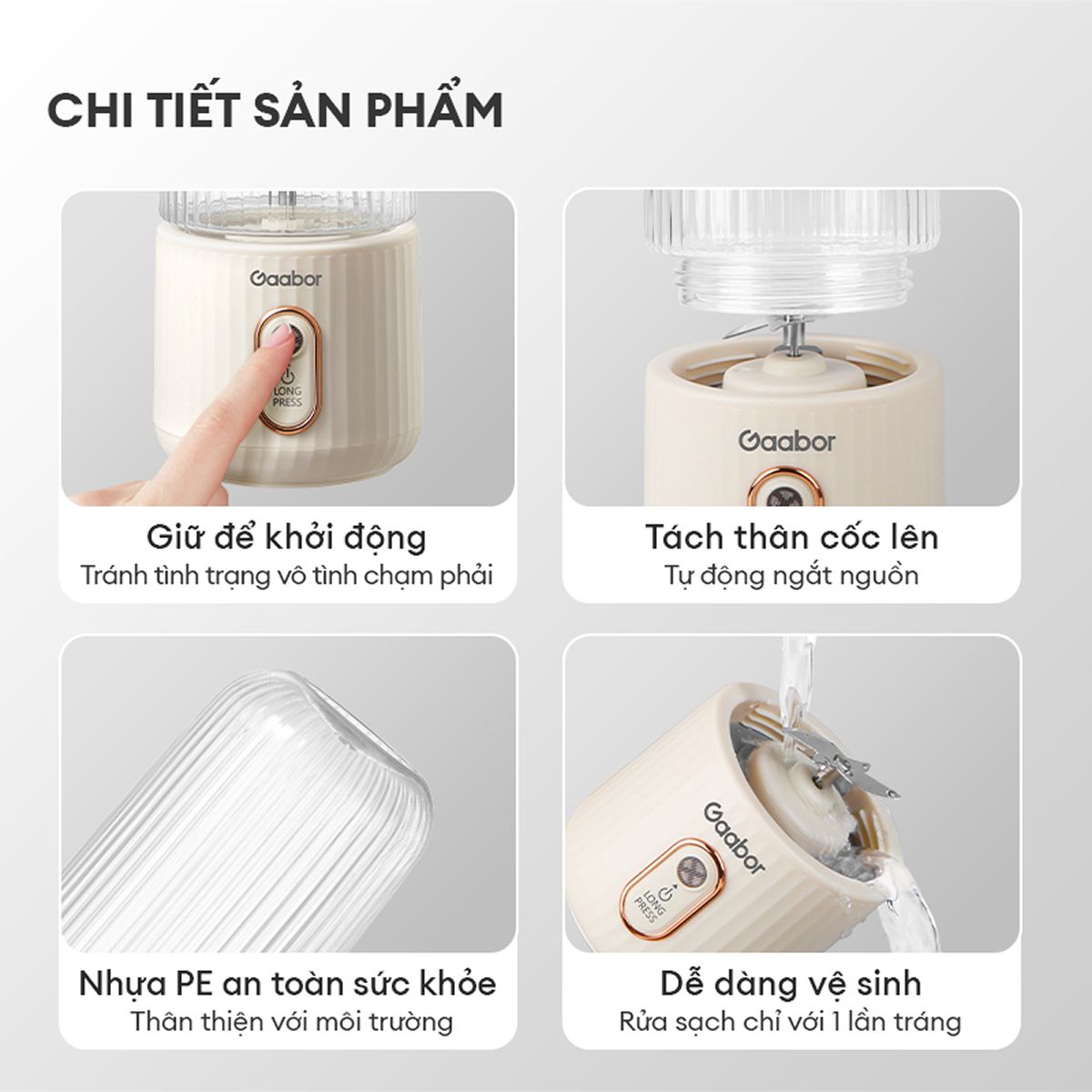 CHI TIẾT SẢN PHẨM

Gaabor

LONG PRESS

Giữ để khởi động
Tránh tình trạng vô tình chạm phải

Gaabor

Tách thân cốc lên
Tự động ngắt nguồn

Nhựa PE an toàn sức khỏe
Thân thiện với môi trường

Gaabor

LONG PRESS

Dễ dàng vệ sinh
Rửa sạch chỉ với 1 lần tráng