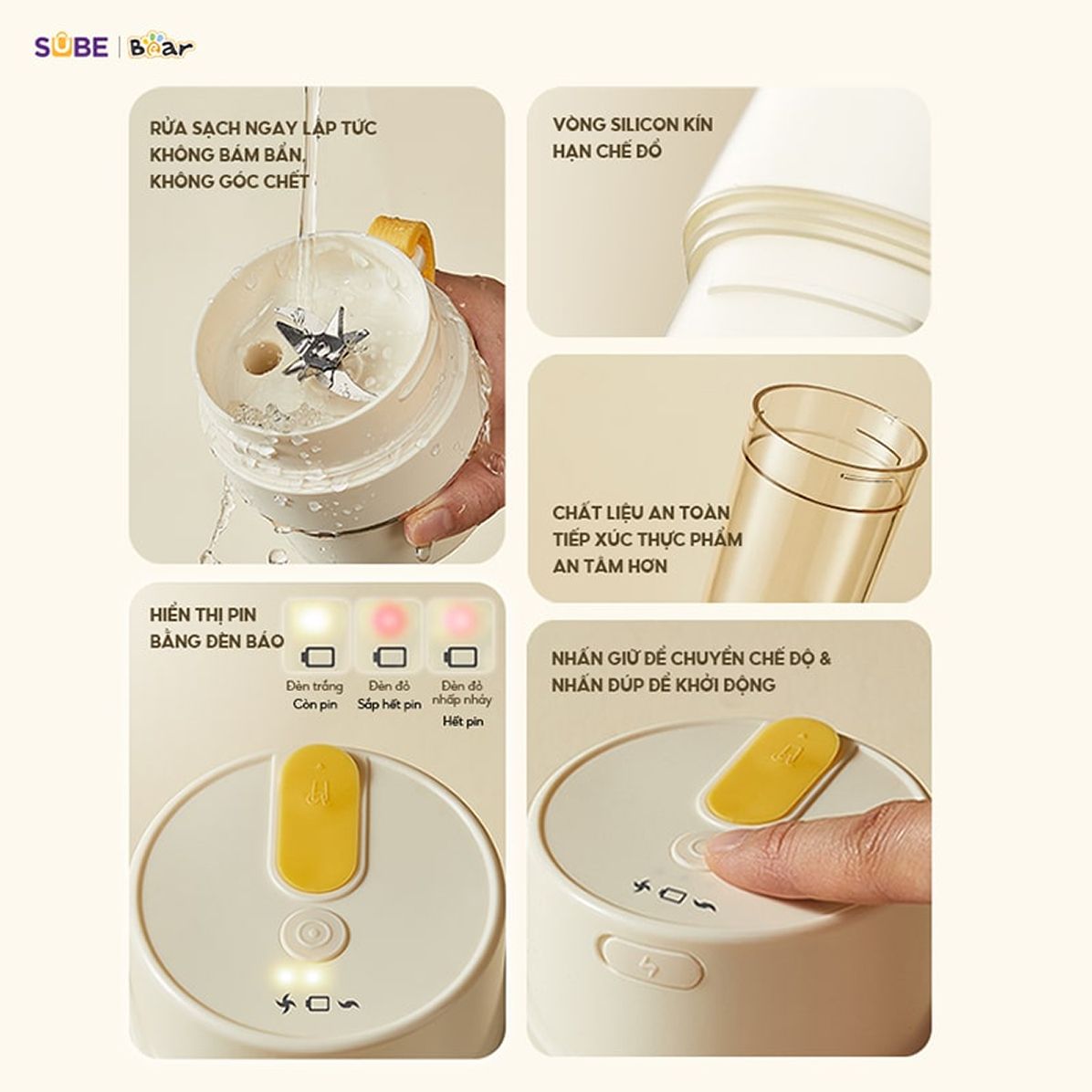 SUBE | Bear

RỬA SẠCH NGAY LẬP TỨC KHÔNG BÁM BẨN, KHÔNG GÓC CHẾT

VÒNG SILICON KÍN HẠN CHẾ ĐỔ

CHẤT LIỆU AN TOÀN TIẾP XÚC THỰC PHẨM AN TÂM HƠN

HIỂN THỊ PIN BẰNG ĐÈN BÁO

Đèn trắng
Còn pin

Đèn đỏ
Sắp hết pin

Đèn đỏ nhấp nháy
Hết pin

NHẤN GIỮ ĐỂ CHUYỂN CHẾ ĐỘ & NHẤN ĐÚP ĐỂ KHỞI ĐỘNG