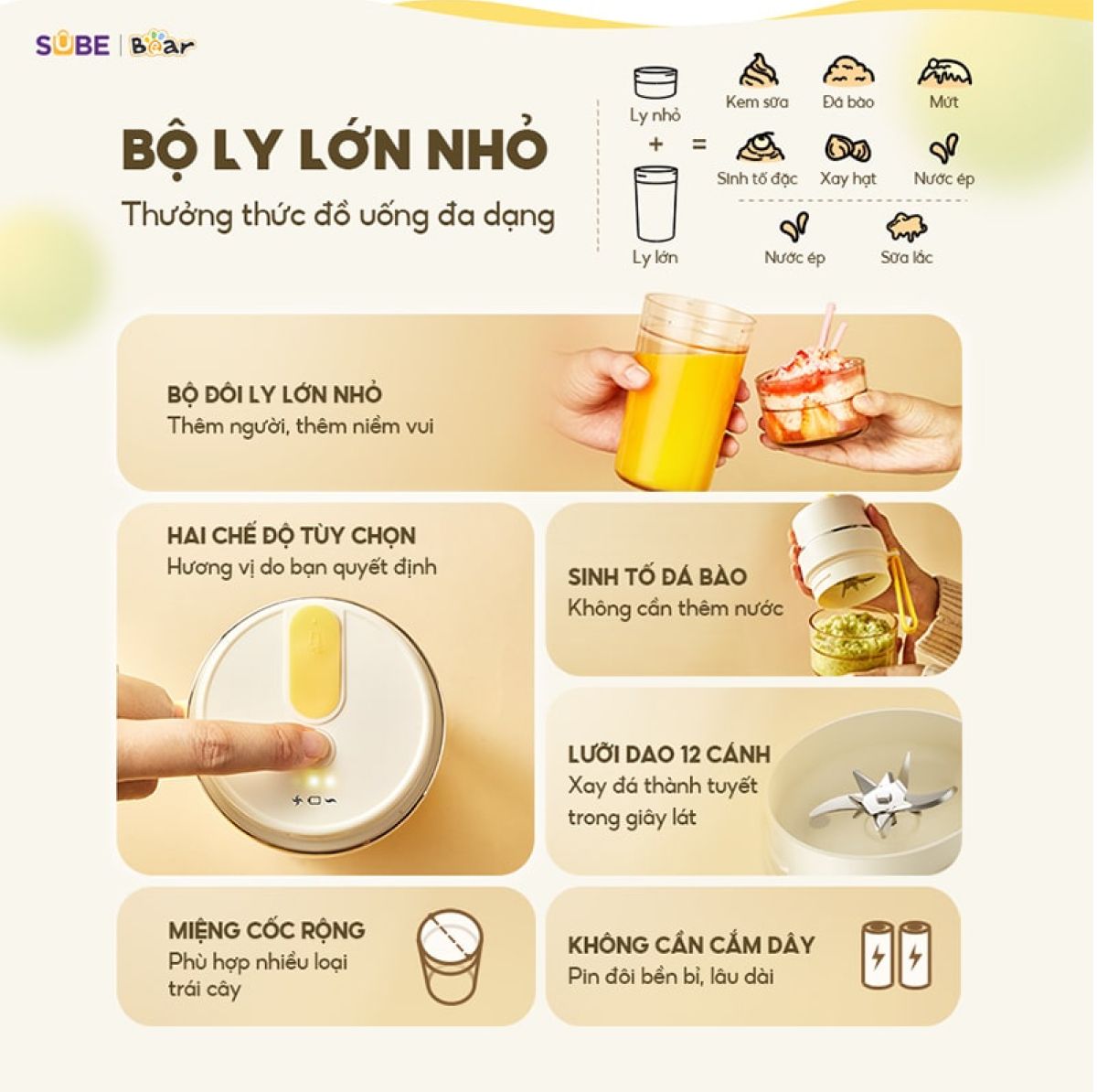 SUBE | Bear

BỘ LY LỚN NHỎ
Thưởng thức đồ uống đa dạng

Ly nhỏ
+
Ly lớn
=
Kem sữa
Đá bào
Mứt
Sinh tố đặc
Xay hạt
Nước ép
Nước ép
Sữa lắc

BỘ ĐÔI LY LỚN NHỎ
Thêm người, thêm niềm vui

HAI CHẾ ĐỘ TÙY CHỌN
Hương vị do bạn quyết định

SINH TỐ ĐÁ BÀO
Không cần thêm nước

LƯỠI DAO 12 CÁNH
Xay đá thành tuyết trong giây lát

MIỆNG CỐC RỘNG
Phù hợp nhiều loại trái cây

KHÔNG CẦN CẮM DÂY
Pin đôi bền bỉ, lâu dài