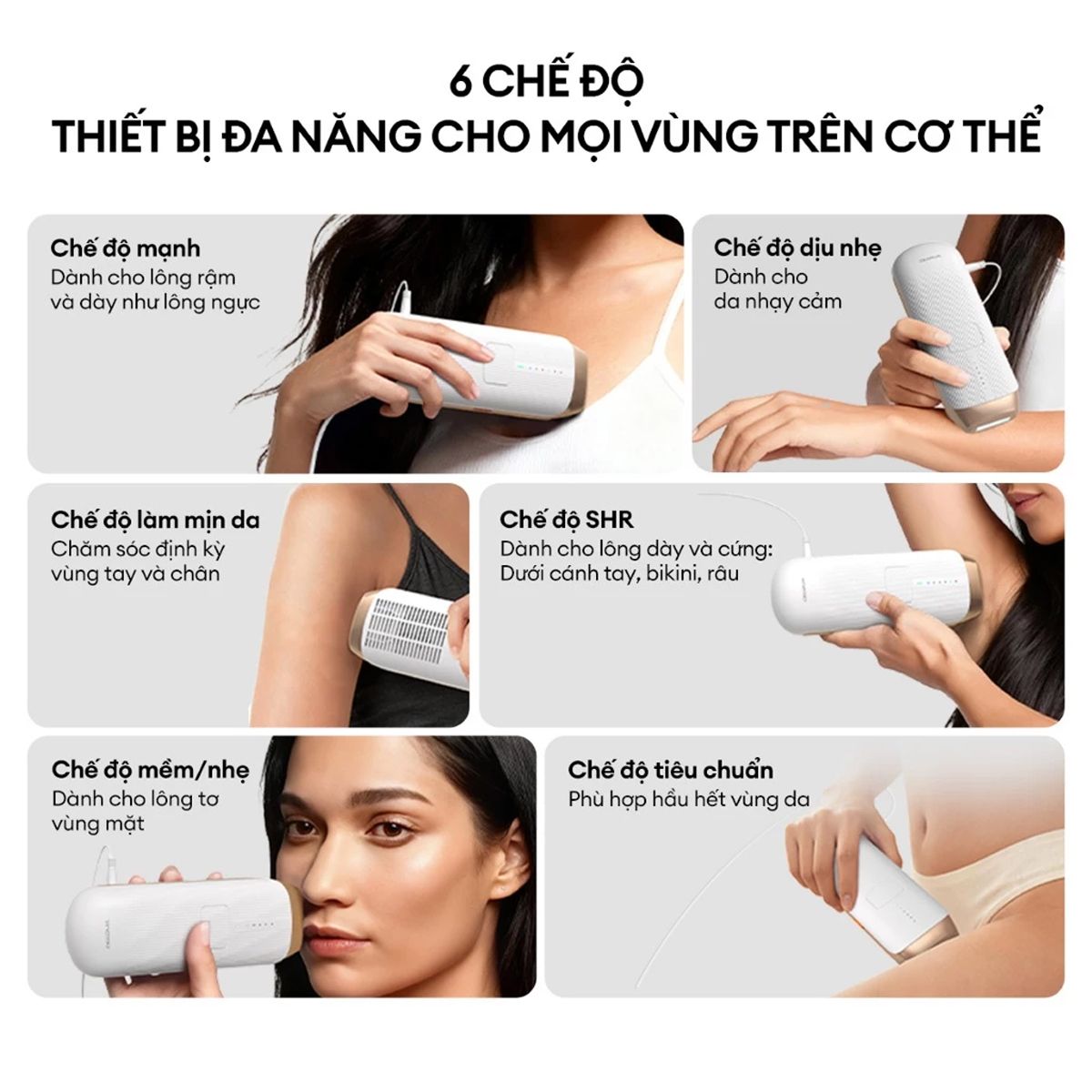 6 CHẾ ĐỘ
THIẾT BỊ ĐA NĂNG CHO MỌI VÙNG TRÊN CƠ THỂ

Chế độ mạnh
Dành cho lông rậm và dày như lông ngực

Chế độ dịu nhẹ
Dành cho da nhạy cảm

Chế độ làm mịn da
Chăm sóc định kỳ vùng tay và chân

Chế độ SHR
Dành cho lông dày và cứng: Dưới cánh tay, bikini, râu

Chế độ mềm/nhẹ
Dành cho lông tơ vùng mặt

Chế độ tiêu chuẩn
Phù hợp hầu hết vùng da