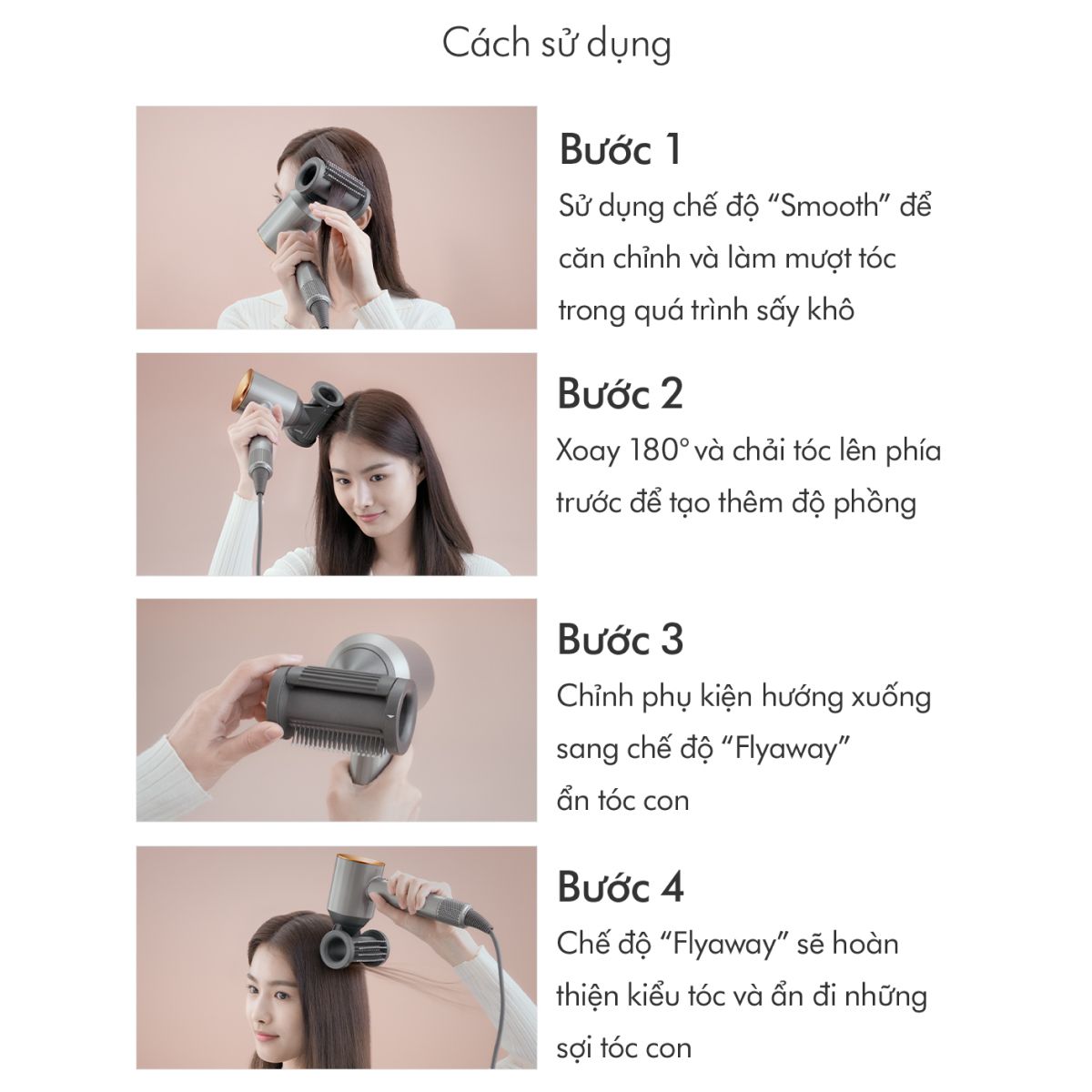 Cách sử dụng

Bước 1
Sử dụng chế độ “Smooth” để căn chỉnh và làm mượt tóc trong quá trình sấy khô

Bước 2
Xoay 180° và chải tóc lên phía trước để tạo thêm độ phồng

Bước 3
Chỉnh phụ kiện hướng xuống sang chế độ “Flyaway” ẩn tóc con

Bước 4
Chế độ “Flyaway” sẽ hoàn thiện kiểu tóc và ẩn đi những sợi tóc con