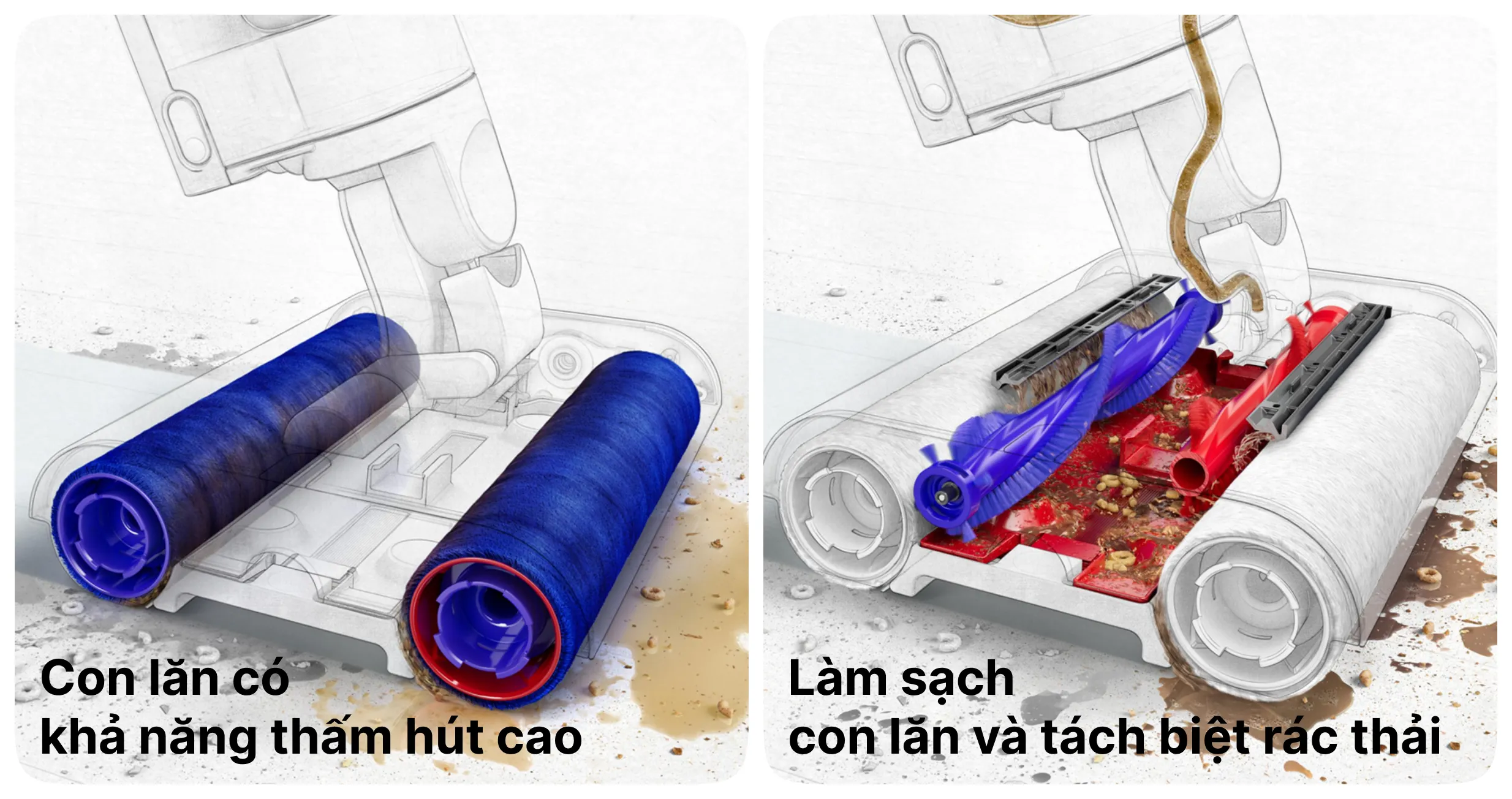 Con lăn có
khả năng thấm hút cao

Làm sạch
con lăn và tách biệt rác thải