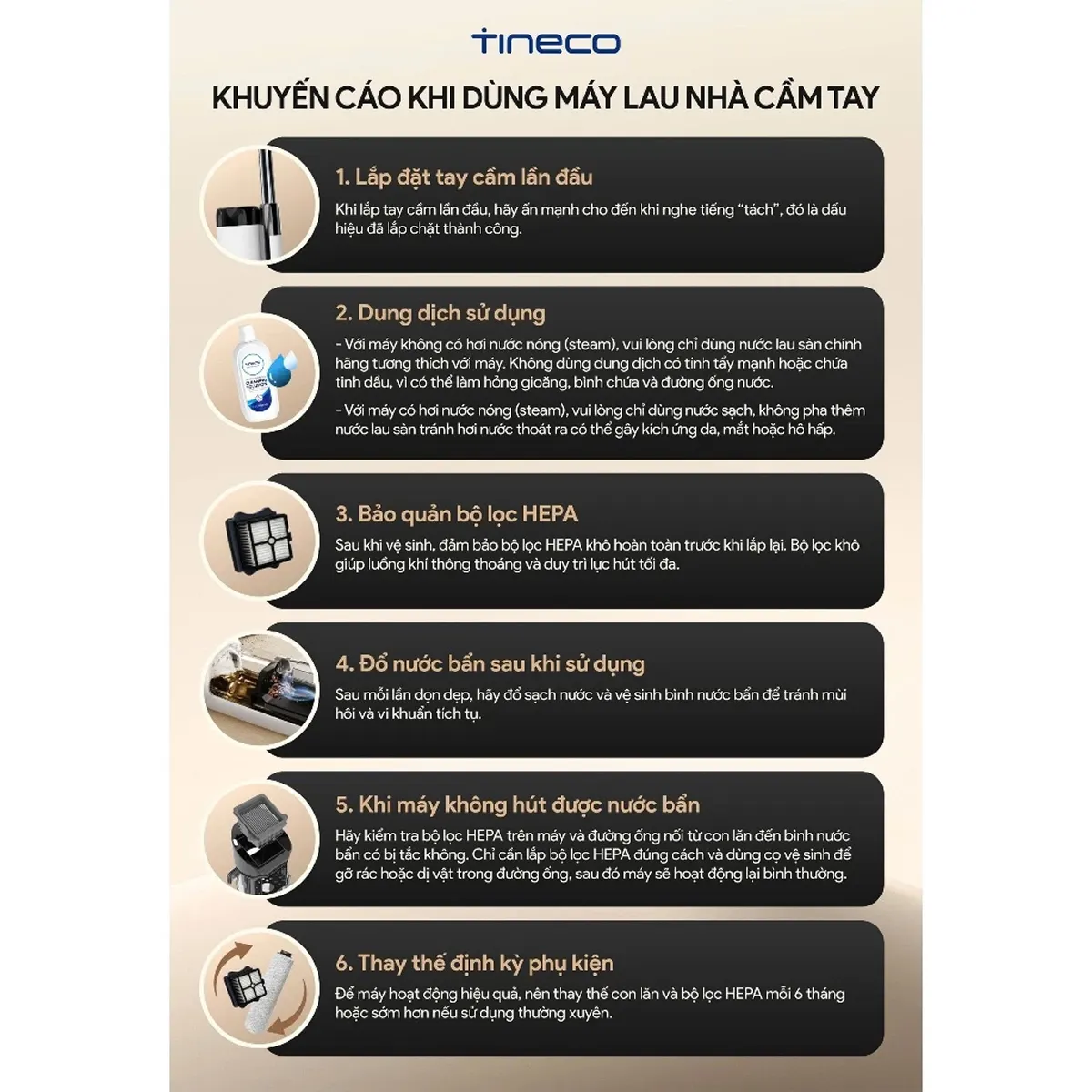 TINECO

KHUYẾN CÁO KHI DÙNG MÁY LAU NHÀ CẦM TAY

1. Lắp đặt tay cầm lần đầu

Khi lắp tay cầm lần đầu, hãy ấn mạnh cho đến khi nghe tiếng "tách", đó là dấu hiệu đã lắp chặt thành công.

2. Dung dịch sử dụng

- Với máy không có hơi nước nóng (steam), vui lòng chỉ dùng nước lau sàn chính hãng tương thích với máy. Không dùng dung dịch có tính tẩy mạnh hoặc chứa tinh dầu, vì có thể làm hỏng gioăng, bình chứa và đường ống nước.

- Với máy có hơi nước nóng (steam), vui lòng chỉ dùng nước sạch, không pha thêm nước lau sàn tránh hơi nước thoát ra có thể gây kích ứng da, mắt hoặc hô hấp.

3. Bảo quản bộ lọc HEPA

Sau khi vệ sinh, đảm bảo bộ lọc HEPA khô hoàn toàn trước khi lắp lại. Bộ lọc khô giúp luồng khí thông thoáng và duy trì lực hút tối đa.

4. Đổ nước bẩn sau khi sử dụng

Sau mỗi lần dọn dẹp, hãy đổ sạch nước và vệ sinh bình nước bẩn để tránh mùi hôi và vi khuẩn tích tụ.

5. Khi máy không hút được nước bẩn

Hãy kiểm tra bộ lọc HEPA trên máy và đường ống nối từ con lăn đến bình nước bẩn có bị tắc không. Chỉ cần lắp bộ lọc HEPA đúng cách và dùng cọ vệ sinh để gỡ rác hoặc dị vật trong đường ống, sau đó máy sẽ hoạt động lại bình thường.

6. Thay thế định kỳ phụ kiện

Để máy hoạt động hiệu quả, nên thay thế con lăn và bộ lọc HEPA mỗi 6 tháng hoặc sớm hơn nếu sử dụng thường xuyên.