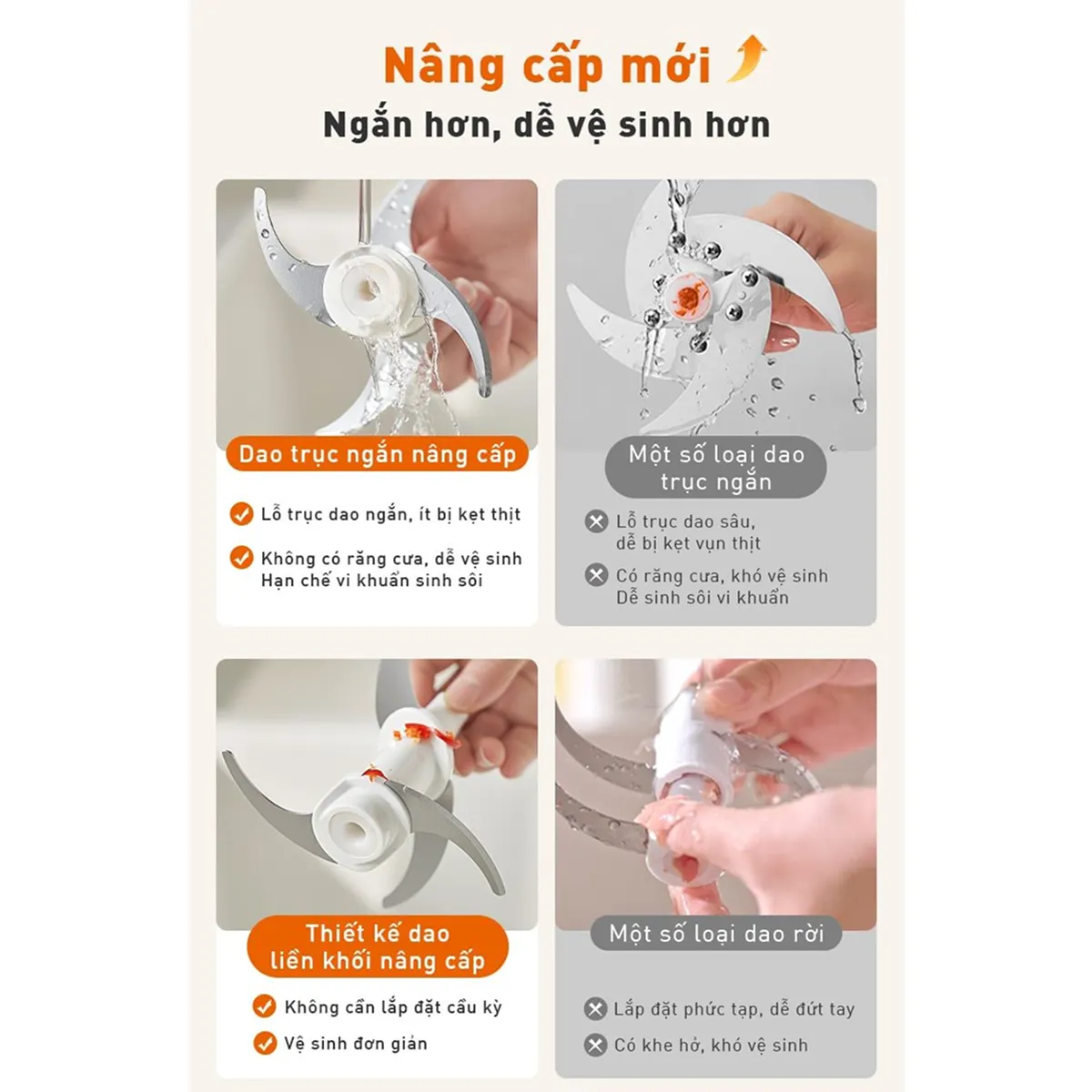 Nâng cấp mới

Ngắn hơn, dễ vệ sinh hơn

Dao trục ngắn nâng cấp

Lỗ trục dao ngắn, ít bị kẹt thịt

Không có răng cưa, dễ vệ sinh
Hạn chế vi khuẩn sinh sôi

Một số loại dao trục ngắn

Lỗ trục dao sâu, dễ bị kẹt vụn thịt

Có răng cưa, khó vệ sinh
Dễ sinh sôi vi khuẩn

Thiết kế dao liền khối nâng cấp

Không cần lắp đặt cầu kỳ

Vệ sinh đơn giản

Một số loại dao rời

Lắp đặt phức tạp, dễ đứt tay

Có khe hở, khó vệ sinh