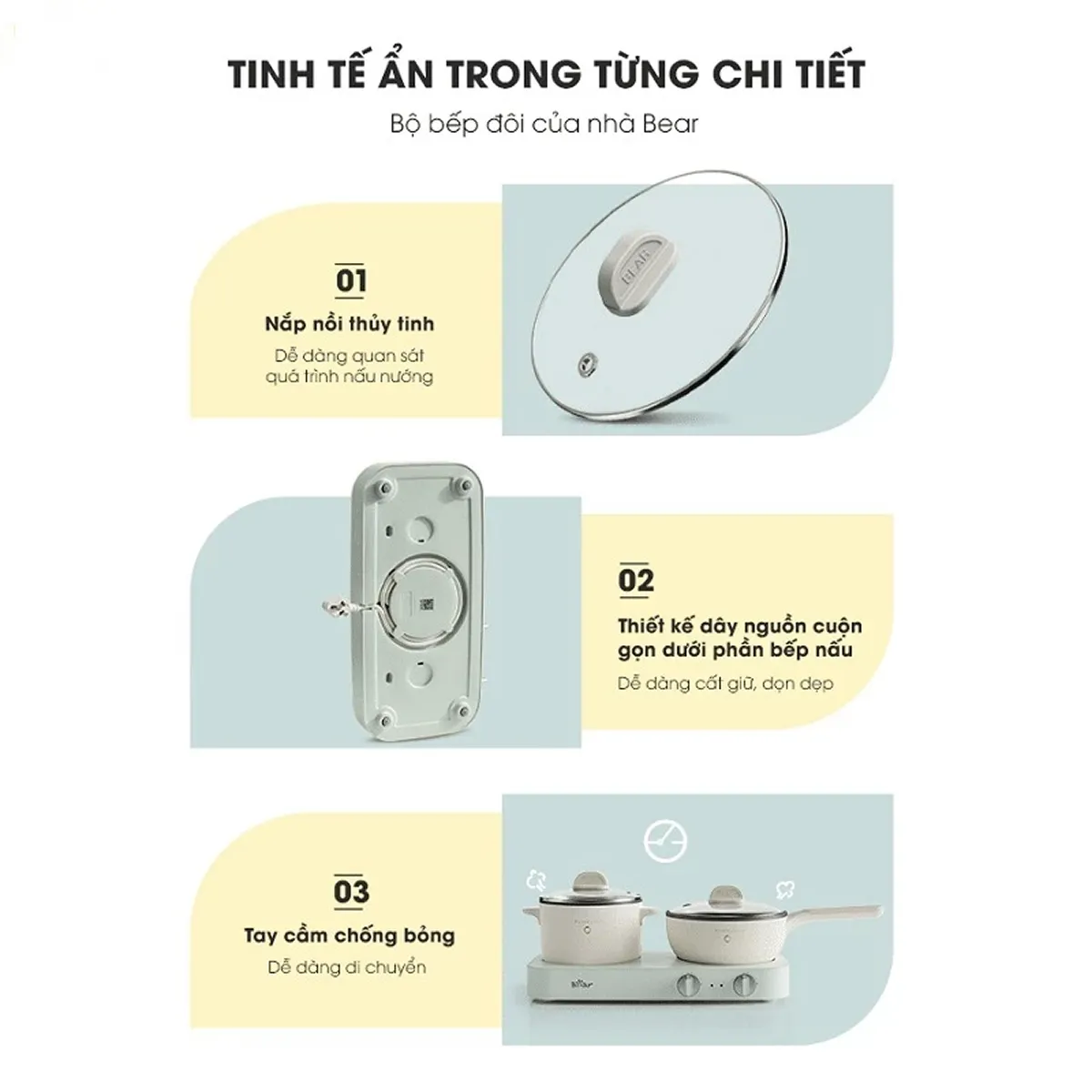 TINH TẾ ẨN TRONG TỪNG CHI TIẾT

Bộ bếp đôi của nhà Bear

01

Nắp nồi thủy tinh

Dễ dàng quan sát quá trình nấu nướng

BEAR

02

Thiết kế dây nguồn cuộn gọn dưới phần bếp nấu

Dễ dàng cất giữ, dọn dẹp

03

Tay cầm chống bỏng

Dễ dàng di chuyển

Bear