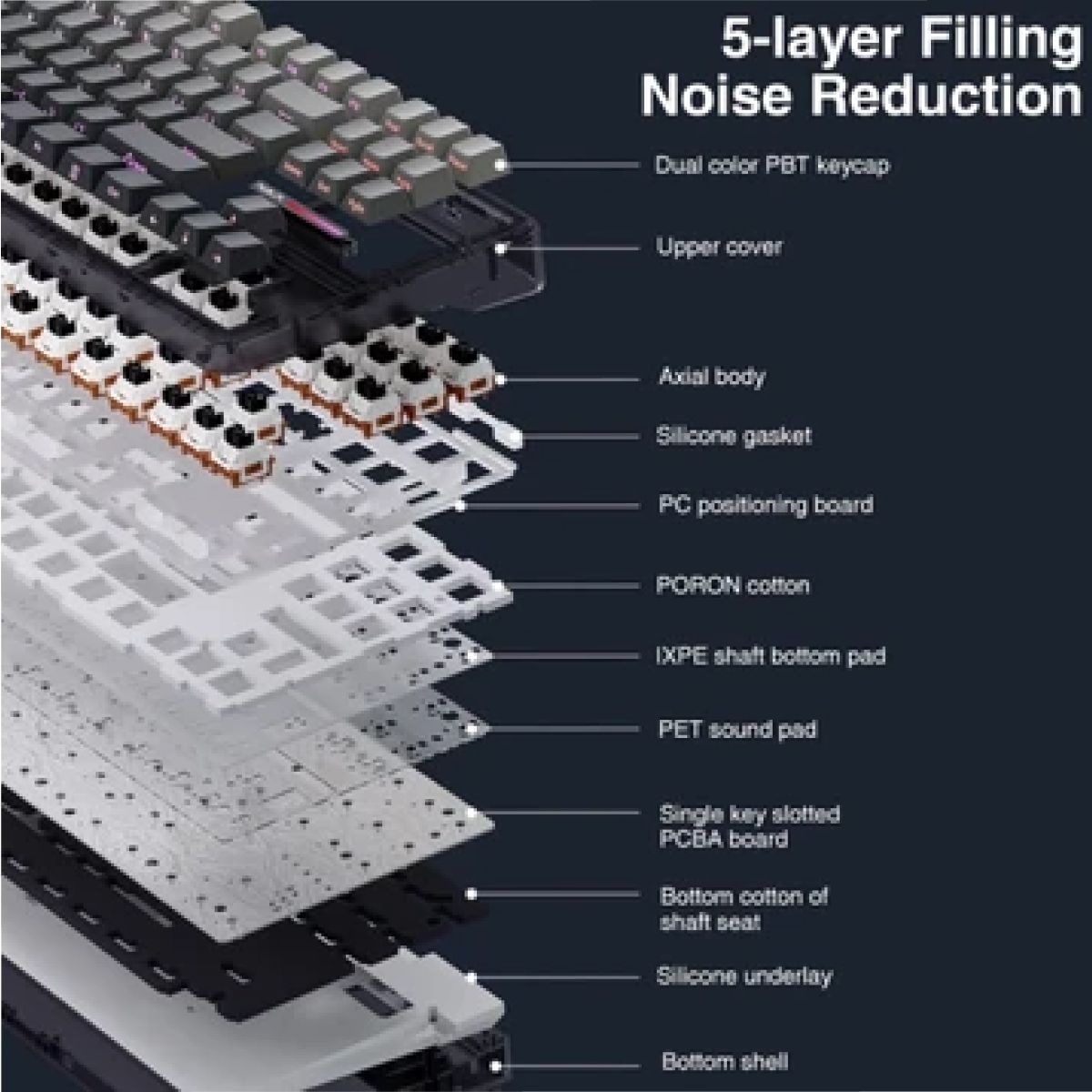 5-layer Filling Noise Reduction

Dual color PBT keycap

Upper cover

Axial body

Silicone gasket

PC positioning board

PORON cotton

IXPE shaft bottom pad

PET sound pad

Single key slotted PCBA board

Bottom cotton of shaft seat

Silicone underlay

Bottom shell