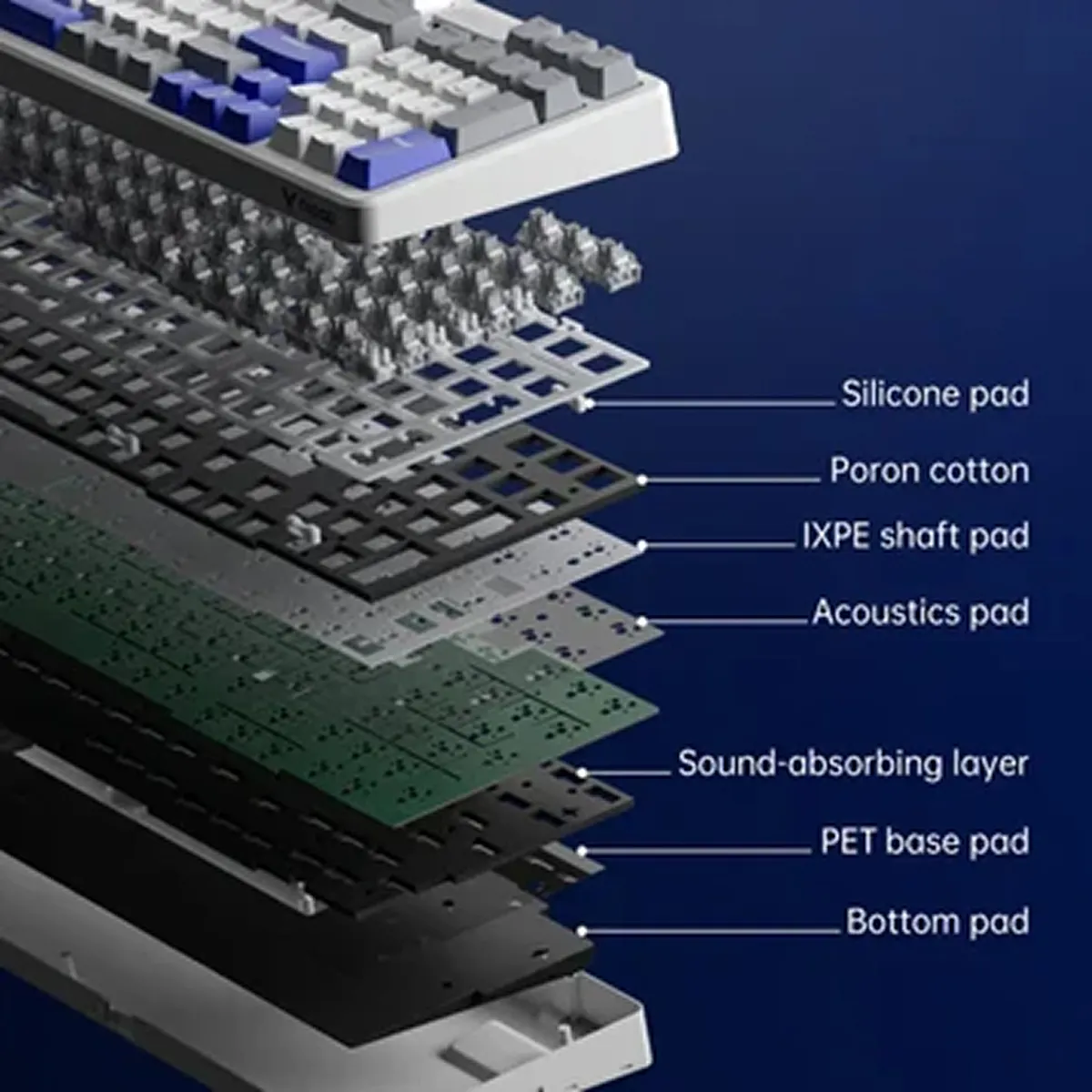 Silicone pad

Poron cotton

IXPE shaft pad

Acoustics pad

Sound-absorbing layer

PET base pad

Bottom pad