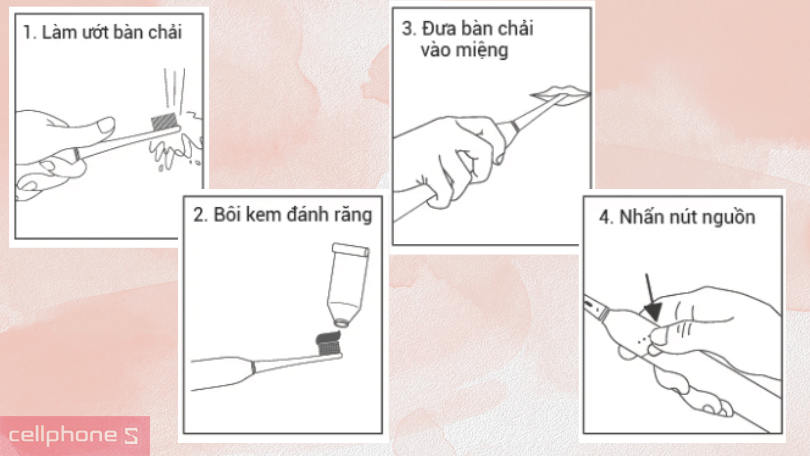 1. Làm ướt bàn chải

2. Bôi kem đánh răng

3. Đưa bàn chải vào miệng

4. Nhấn nút nguồn

cellphone S