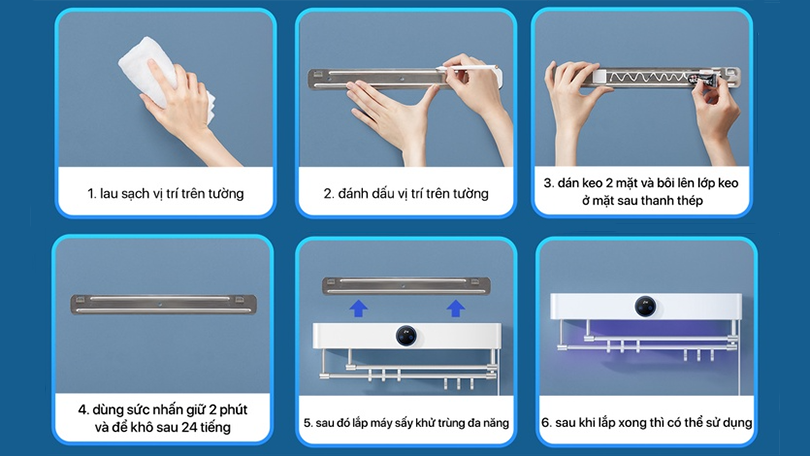 1. lau sạch vị trí trên tường

2. đánh dấu vị trí trên tường

3. dán keo 2 mặt và bôi lên lớp keo ở mặt sau thanh thép

4. dùng sức nhấn giữ 2 phút và để khô sau 24 tiếng

5. sau đó lắp máy sấy khử trùng đa năng

6. sau khi lắp xong thì có thể sử dụng