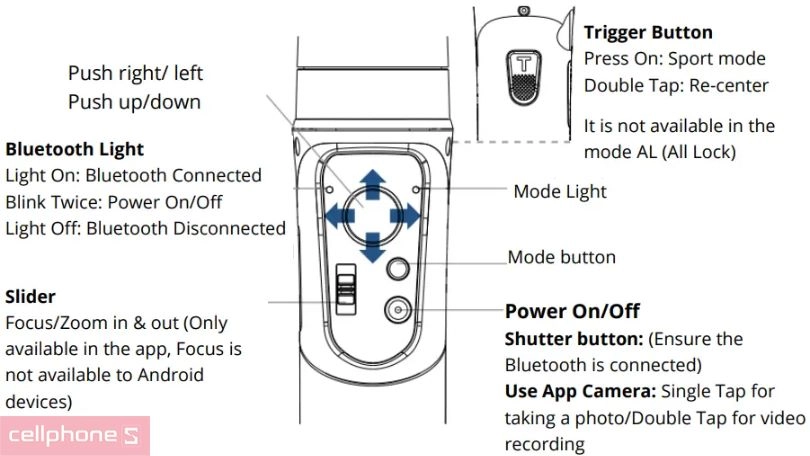 Push right/ left
Push up/down

Bluetooth Light
Light On: Bluetooth Connected
Blink Twice: Power On/Off
Light Off: Bluetooth Disconnected

Slider
Focus/Zoom in & out (Only available in the app, Focus is not available to Android devices)

T

Trigger Button
Press On: Sport mode
Double Tap: Re-center

It is not available in the mode AL (All Lock)

Mode Light

Mode button

Power On/Off
Shutter button: (Ensure the Bluetooth is connected)
Use App Camera: Single Tap for taking a photo/Double Tap for video recording

cellphone S