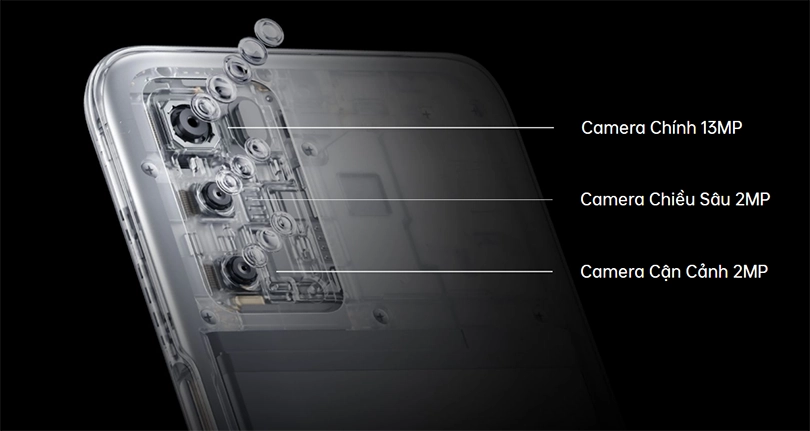 Camera Chính 13MP

Camera Chiều Sâu 2MP

Camera Cận Cảnh 2MP