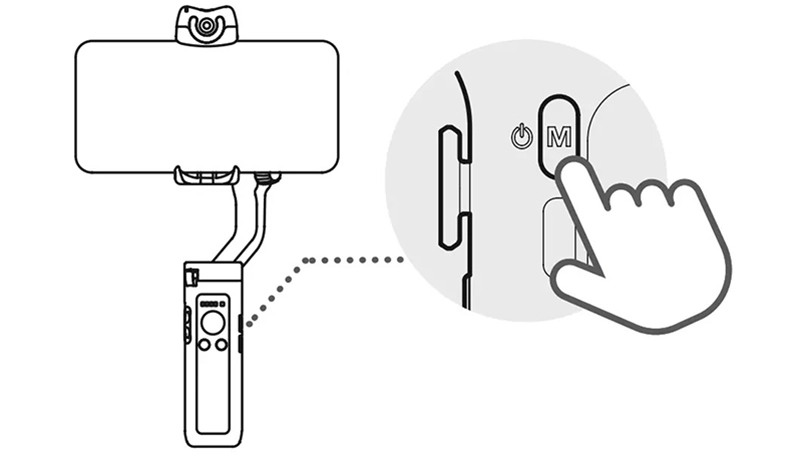 M