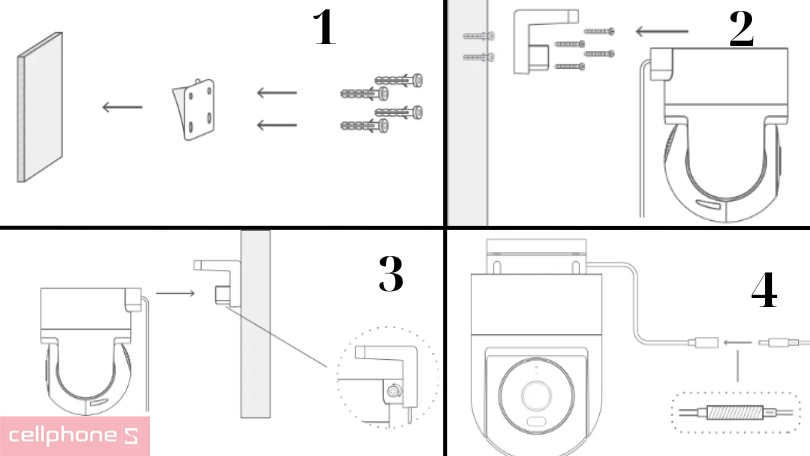 1

2

3

4

cellphone S