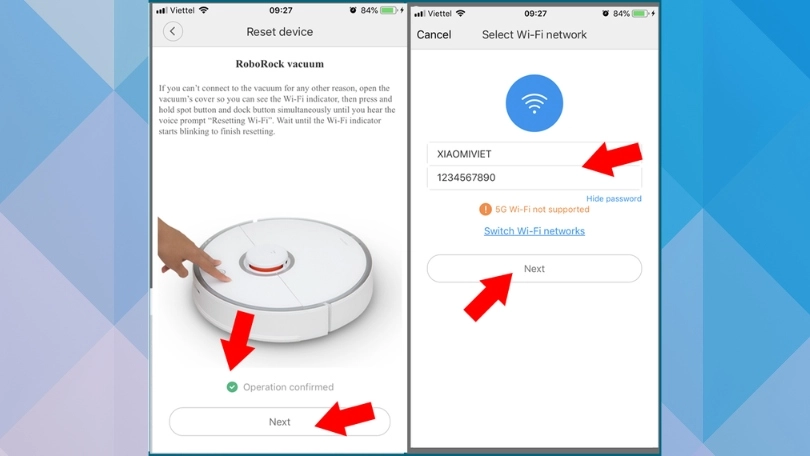 Viettel 09:27 84%

Reset device

RoboRock vacuum

If you can't connect to the vacuum for any other reason, open the vacuum's cover so you can see the Wi-Fi indicator, then press and hold spot button and dock button simultaneously until you hear the voice prompt "Resetting Wi-Fi". Wait until the Wi-Fi indicator starts blinking to finish resetting.

Operation confirmed

Next

Viettel 09:27 84%

Cancel Select Wi-Fi network

XIAOMIVIET

1234567890

Hide password

5G Wi-Fi not supported

Switch Wi-Fi networks

Next