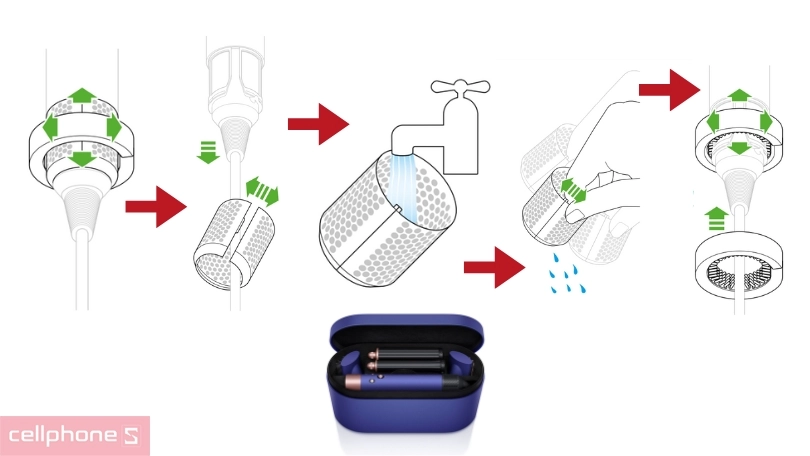 cellphone S