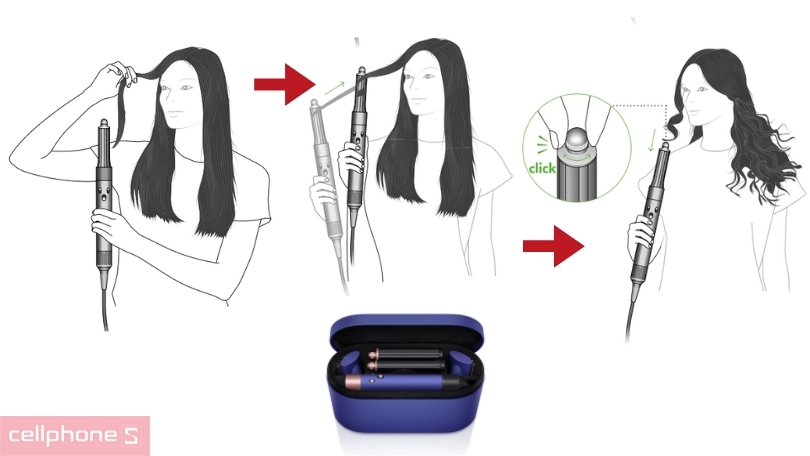 click

cellphone S