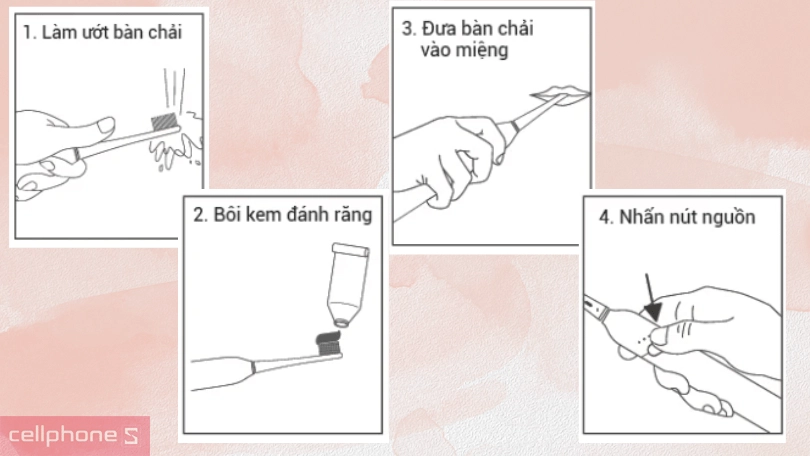 1. Làm ướt bàn chải

2. Bôi kem đánh răng

3. Đưa bàn chải vào miệng

4. Nhấn nút nguồn

cellphone S