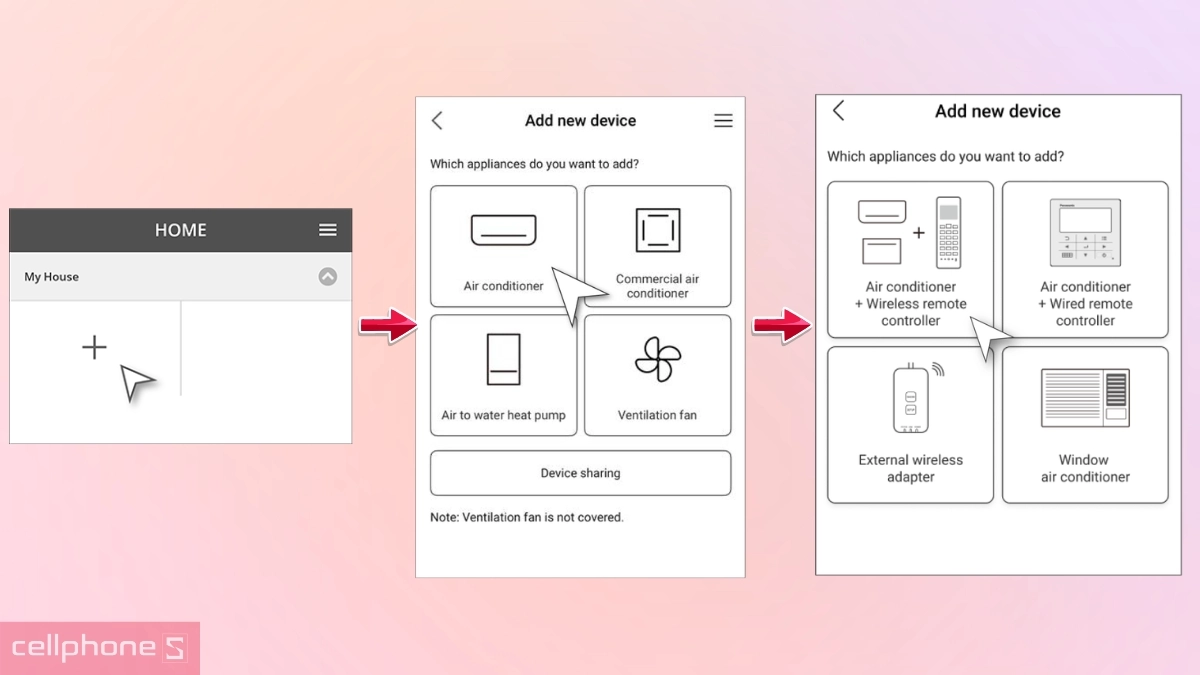 HOME

My House

+

Add new device

Which appliances do you want to add?

Air conditioner

Commercial air conditioner

Air to water heat pump

Ventilation fan

Device sharing

Note: Ventilation fan is not covered.

Add new device

Which appliances do you want to add?

Air conditioner + Wireless remote controller

Air conditioner + Wired remote controller

External wireless adapter

Window air conditioner

cellphone S