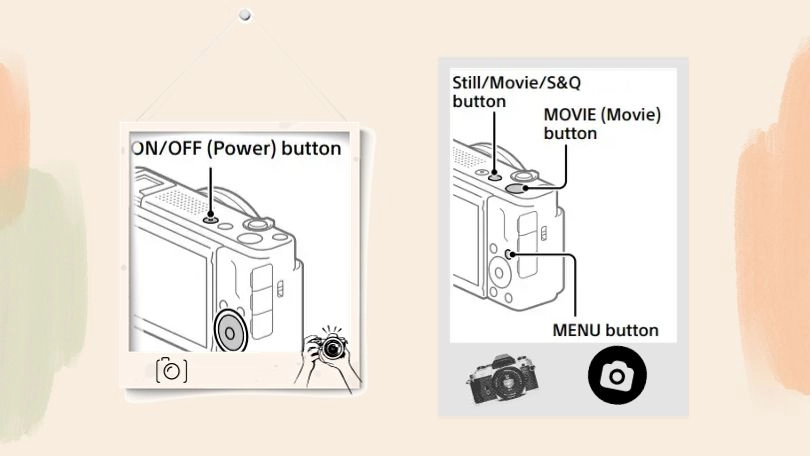 ON/OFF (Power) button

Still/Movie/S&Q button

MOVIE (Movie) button

MENU button