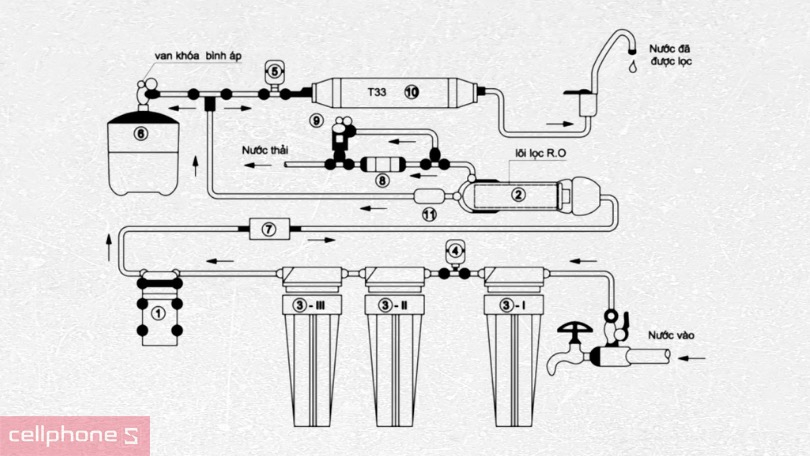 van khóa bình áp

5

T33

10

Nước đã được lọc

6

9

Nước thải

8

lõi lọc R.O

2

11

7

4

1

3 - III

3 - II

3 - I

Nước vào

cellphone S