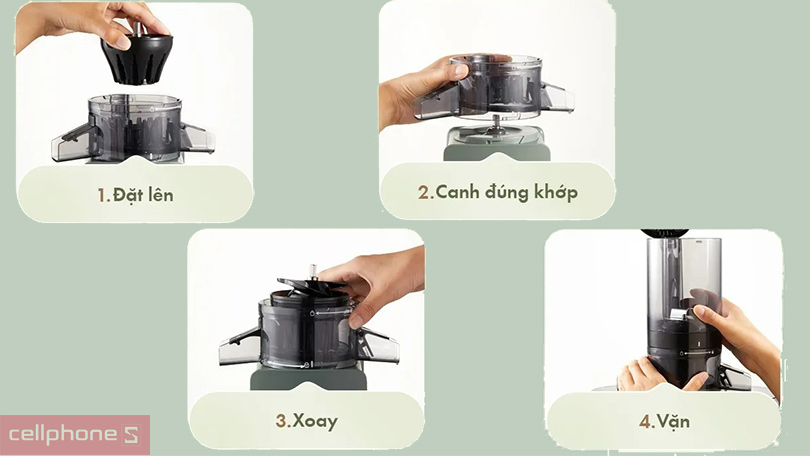 1.Đặt lên

2.Canh đúng khớp

3.Xoay

4.Vặn

cellphone S