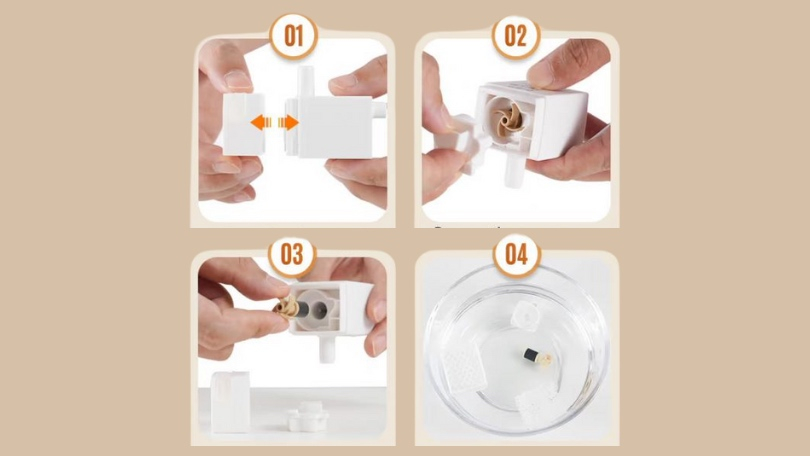 01

02

03

04